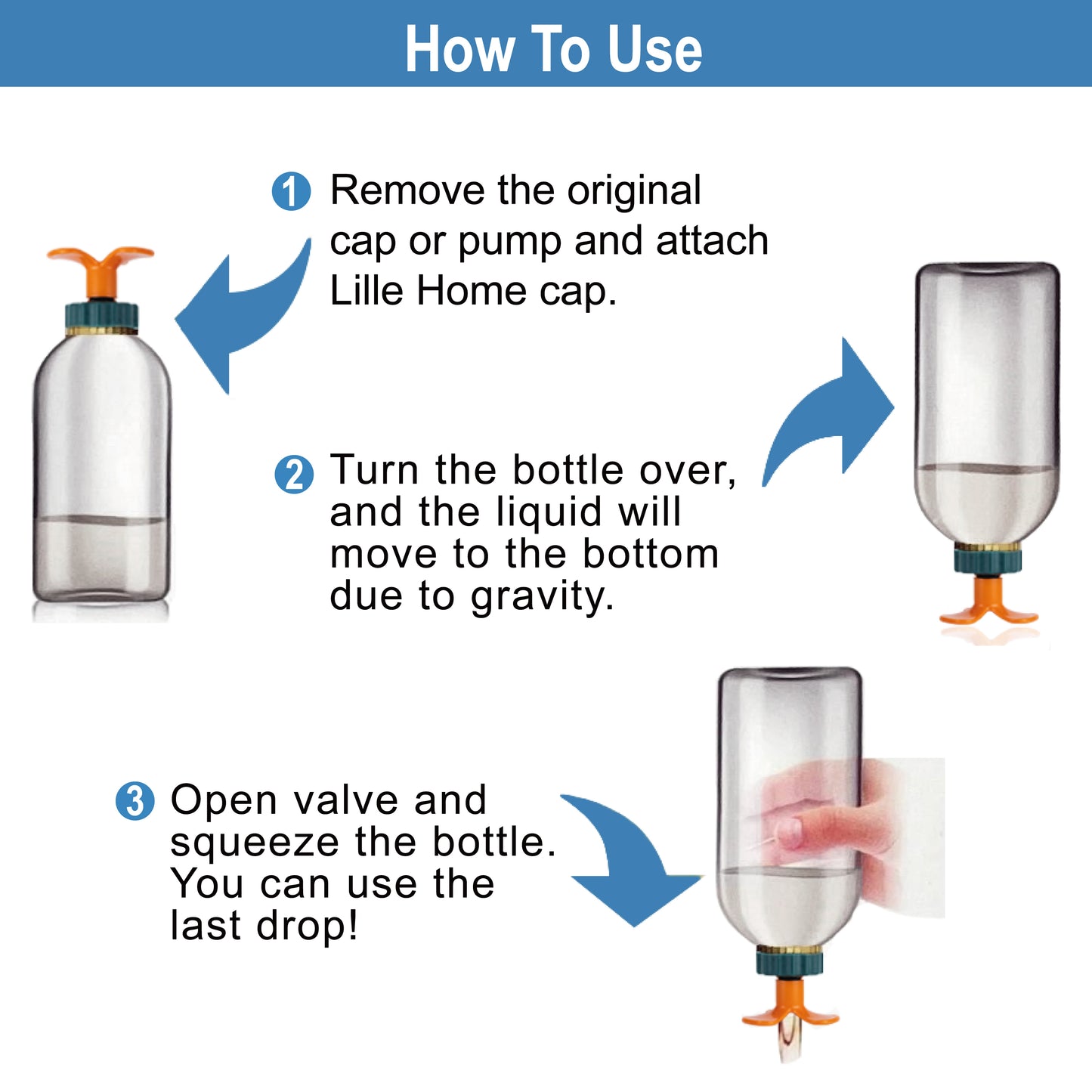 How To Use

1 Remove the original cap or pump and attach Lille Home cap.

2 Turn the bottle over, and the liquid will move to the bottom due to gravity.

3 Open valve and squeeze the bottle. You can use the last drop!